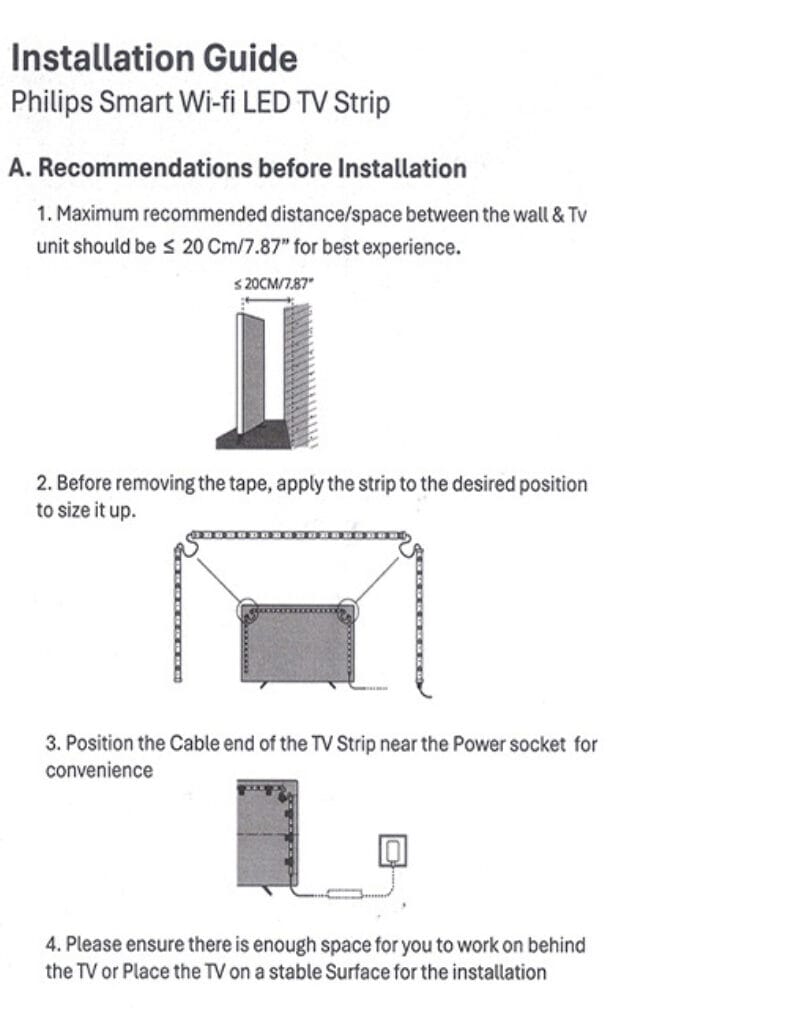 Installation Guide
Philips Smart Wi-fi LED TV Strip

A. Recommendations before Installation

1. Maximum recommended distance/space between the wall & Tv unit should be ≤ 20 Cm/7.87" for best experience.

≤ 20CM/7.87"

2. Before removing the tape, apply the strip to the desired position to size it up.

3. Position the Cable end of the TV Strip near the Power socket for convenience

4. Please ensure there is enough space for you to work on behind the TV or Place the TV on a stable Surface for the installation